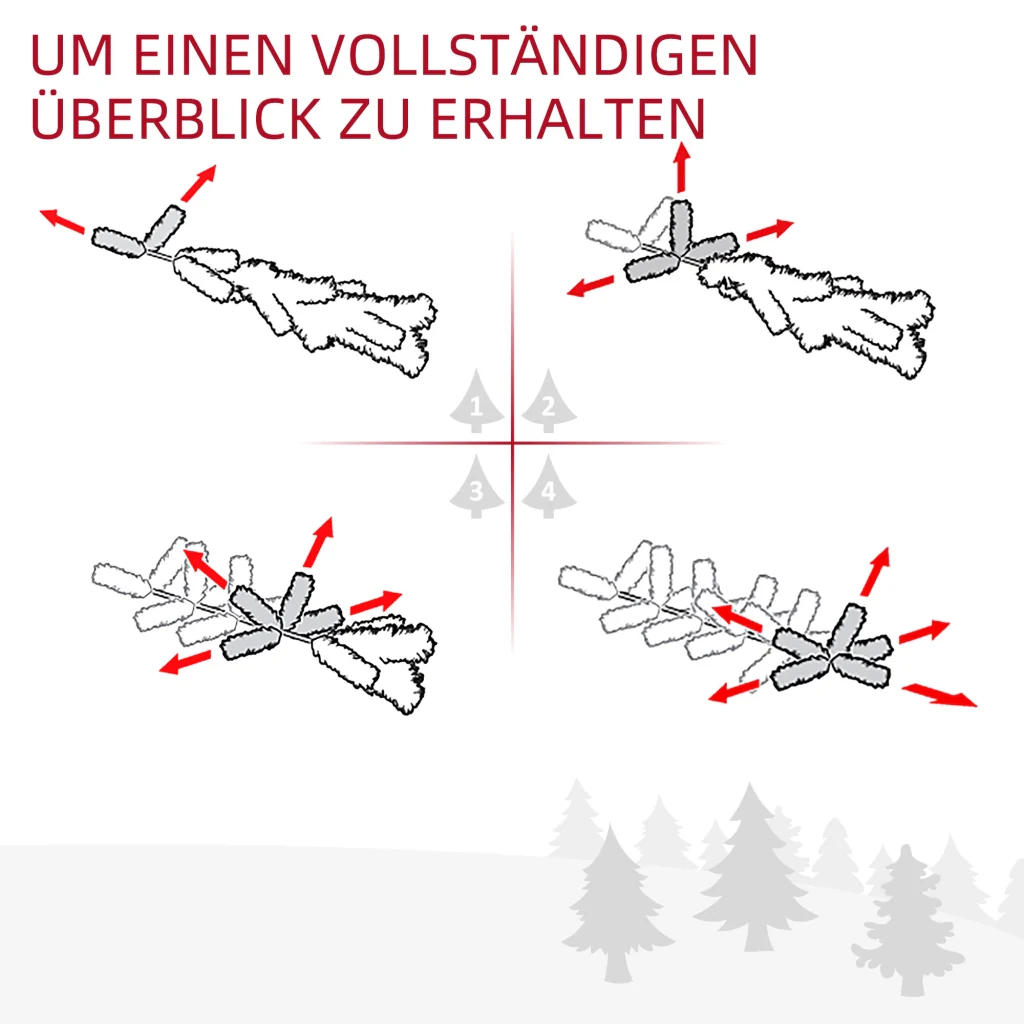 UM EINEN VOLLSTÄNDIGEN ÜBERBLICK ZU ERHALTEN

1 2
3 4